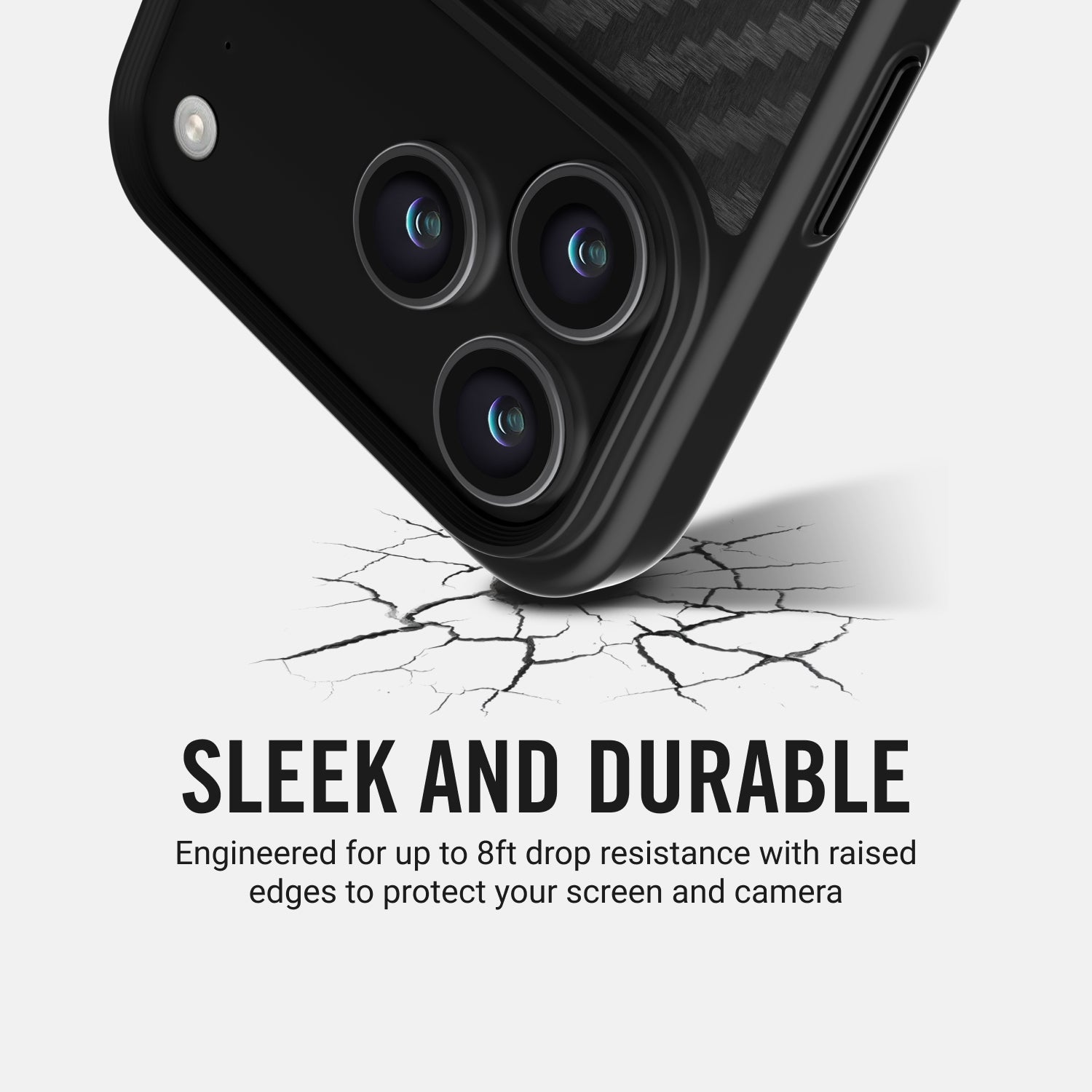 SLEEK AND DURABLE

Engineered for up to 8ft drop resistance with raised edges to protect your screen and camera