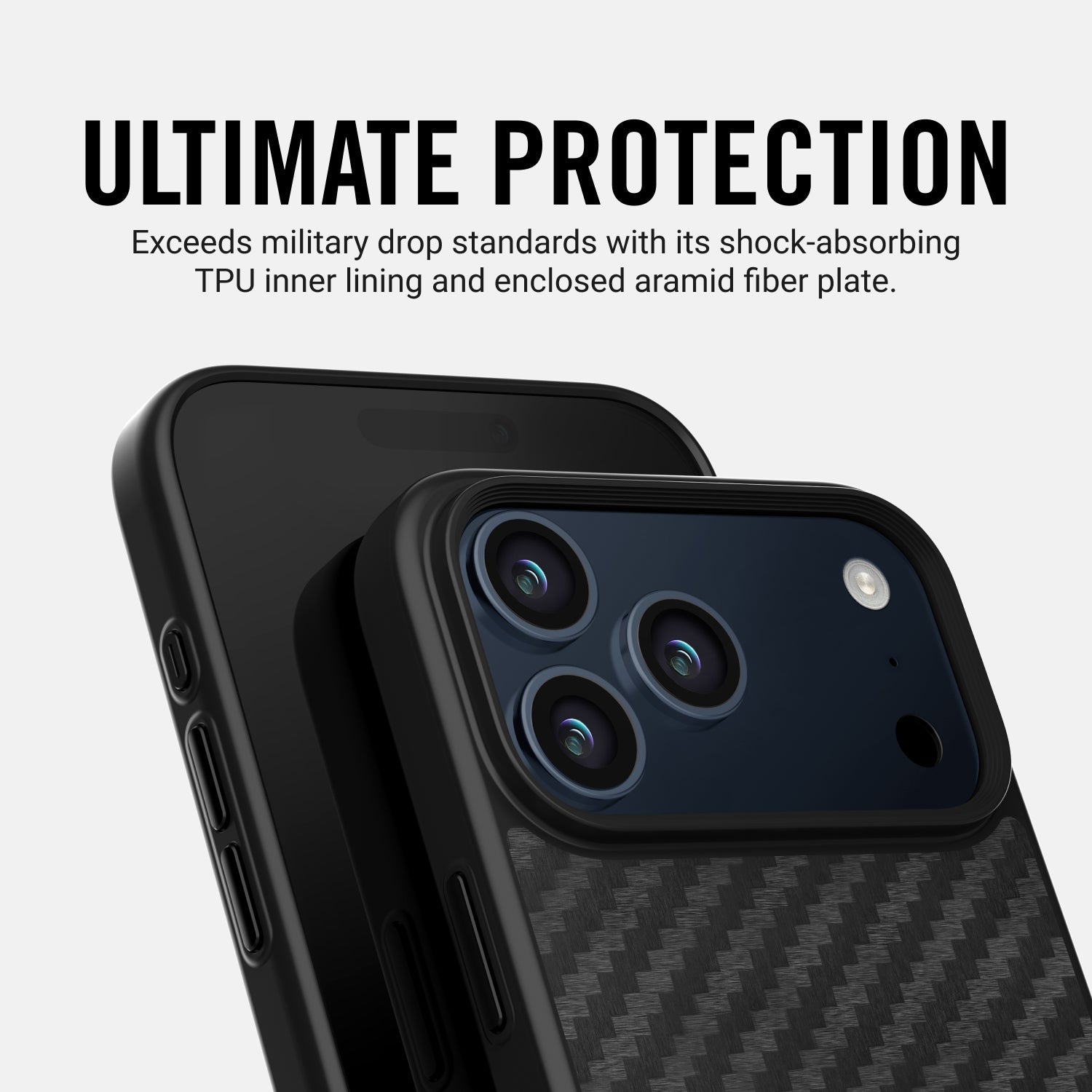 ULTIMATE PROTECTION

Exceeds military drop standards with its shock-absorbing TPU inner lining and enclosed aramid fiber plate.